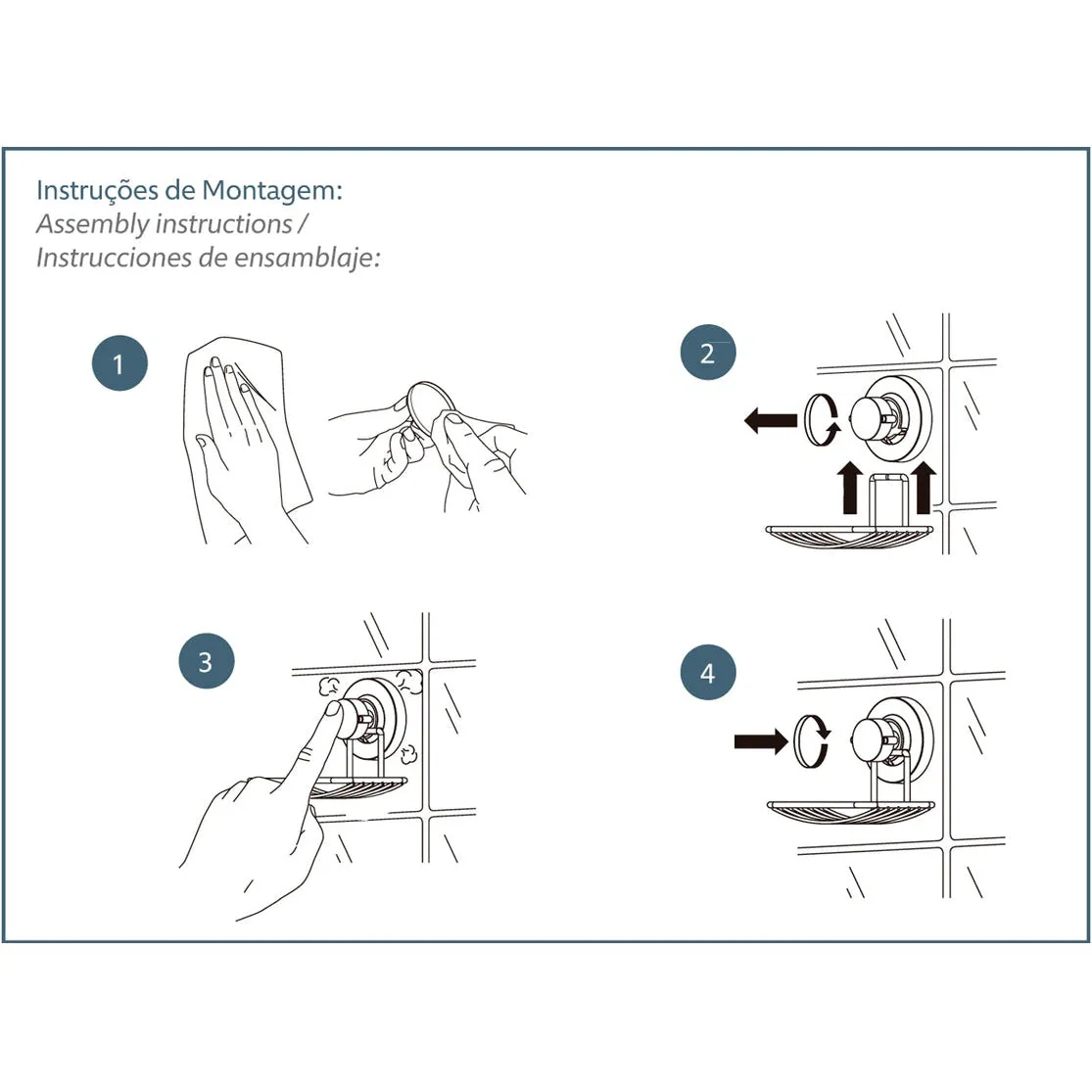 Instruções de Montagem:
Assembly instructions /
Instrucciones de ensamblaje:

1

2

3

4