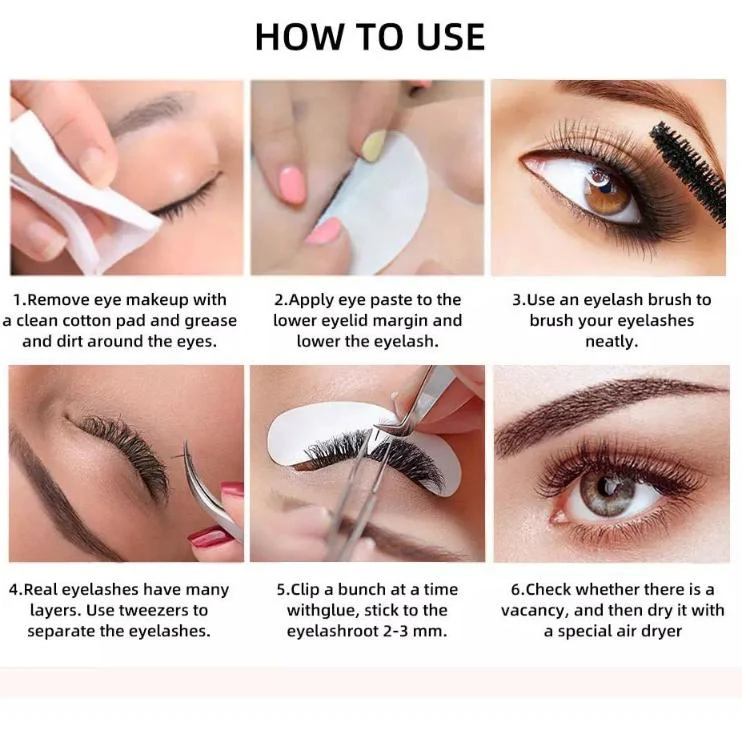 HOW TO USE

1.Remove eye makeup with a clean cotton pad and grease and dirt around the eyes.

2.Apply eye paste to the lower eyelid margin and lower the eyelash.

3.Use an eyelash brush to brush your eyelashes neatly.

4.Real eyelashes have many layers. Use tweezers to separate the eyelashes.

5.Clip a bunch at a time withglue, stick to the eyelashroot 2-3 mm.

6.Check whether there is a vacancy, and then dry it with a special air dryer