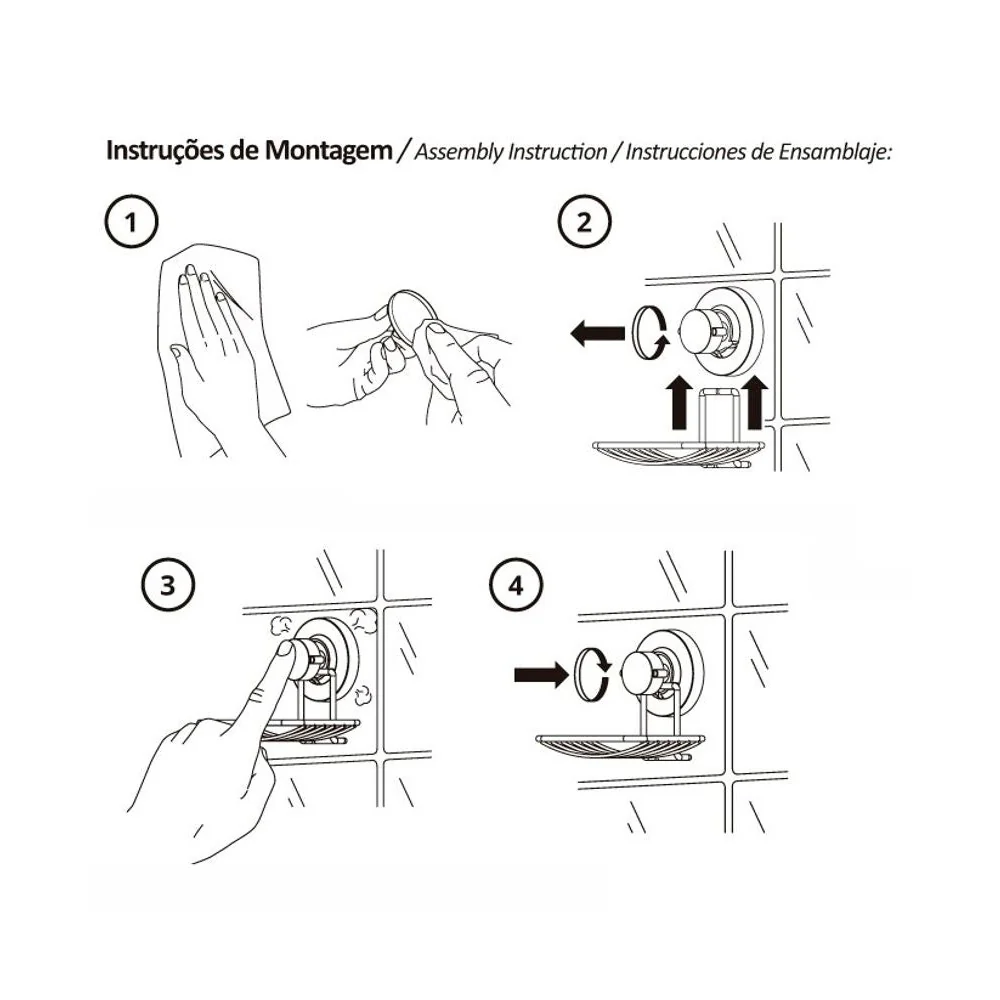 Instruções de Montagem / Assembly Instruction / Instrucciones de Ensamblaje:

1

2

3

4